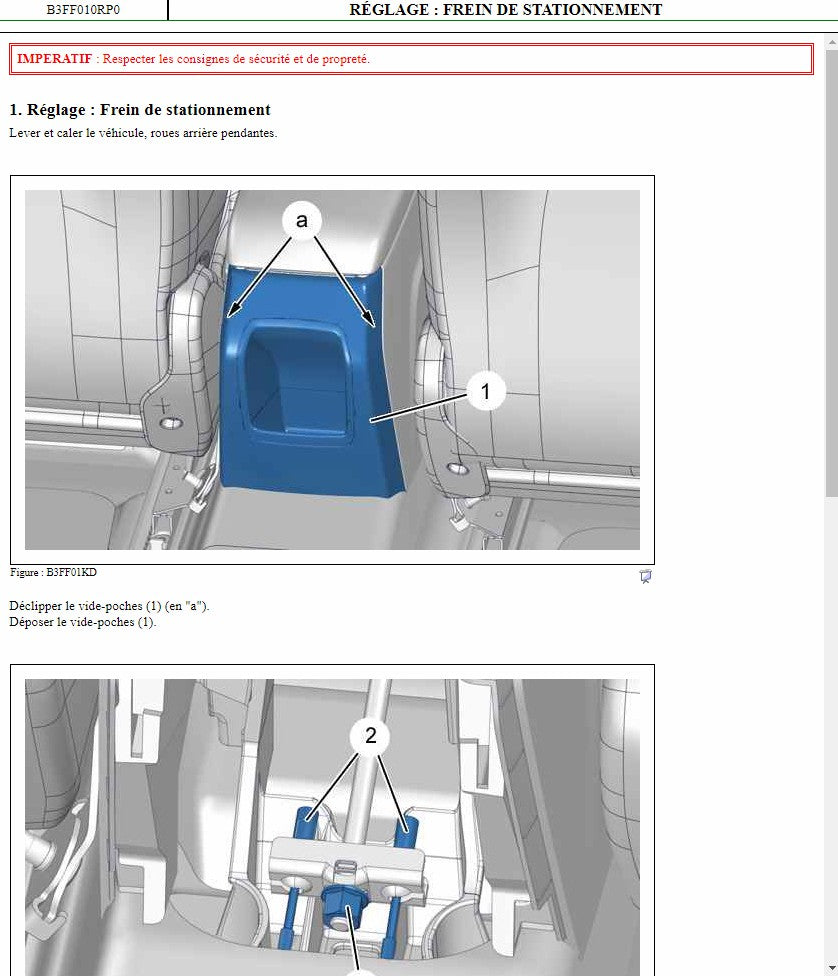 B3FF010RP0

RÉGLAGE : FREIN DE STATIONNEMENT

IMPERATIF : Respecter les consignes de sécurité et de propreté.

1. Réglage : Frein de stationnement

Lever et caler le véhicule, roues arrière pendantes.

a

1

Figure : B3FF01KD

Déclipper le vide-poches (1) (en "a").
Déposer le vide-poches (1).

2